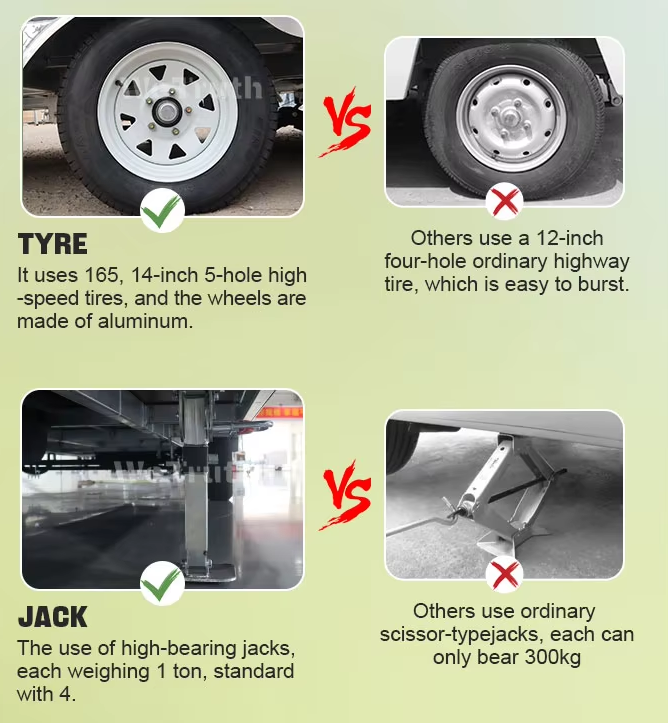 WeTruth

VS

TYRE
It uses 165, 14-inch 5-hole high -speed tires, and the wheels are made of aluminum.

Others use a 12-inch four-hole ordinary highway tire, which is easy to burst.

WeTruth

VS

JACK
The use of high-bearing jacks, each weighing 1 ton, standard with 4.

Others use ordinary scissor-typejacks, each can only bear 300kg