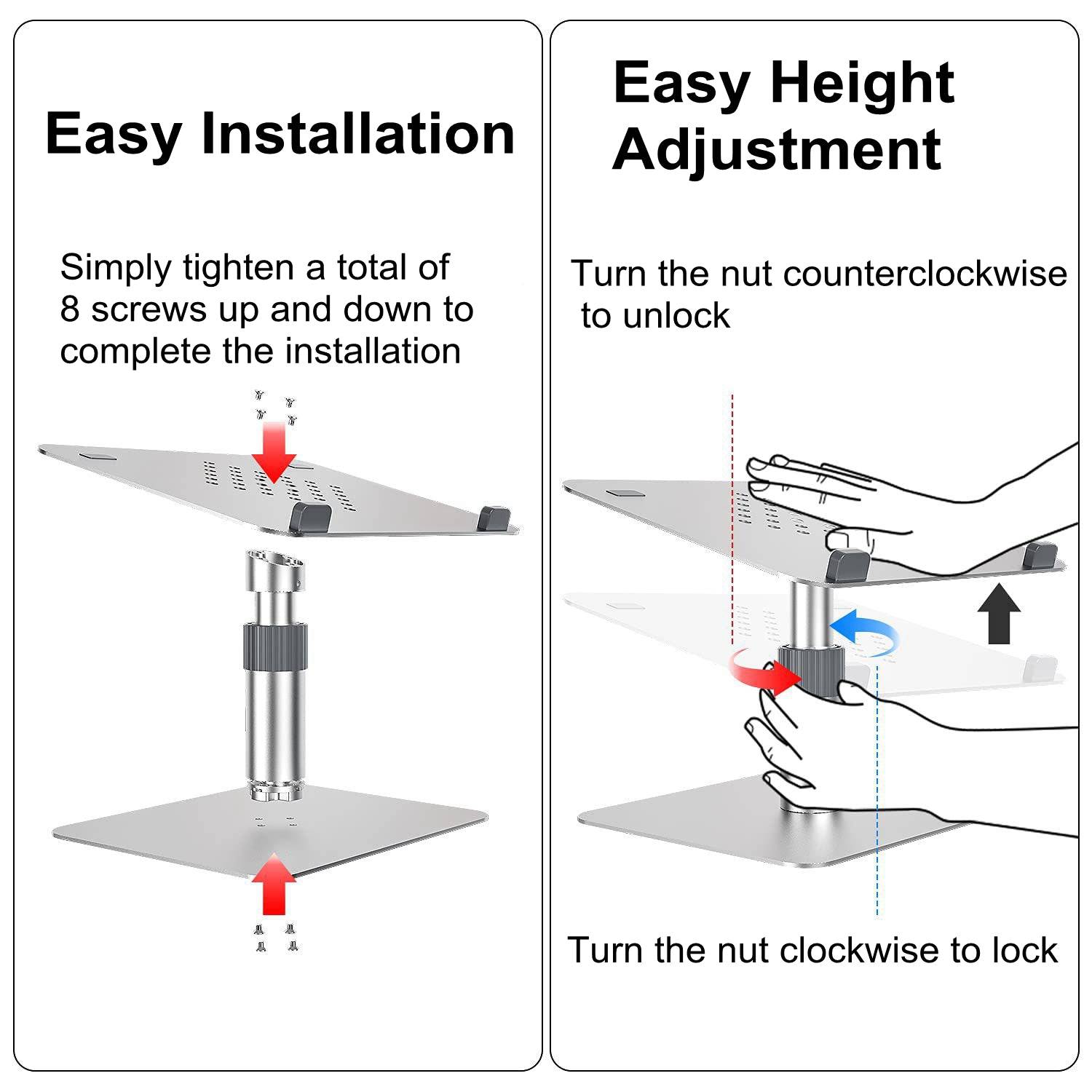 Easy Installation

Simply tighten a total of 8 screws up and down to complete the installation

Easy Height Adjustment

Turn the nut counterclockwise to unlock

Turn the nut clockwise to lock