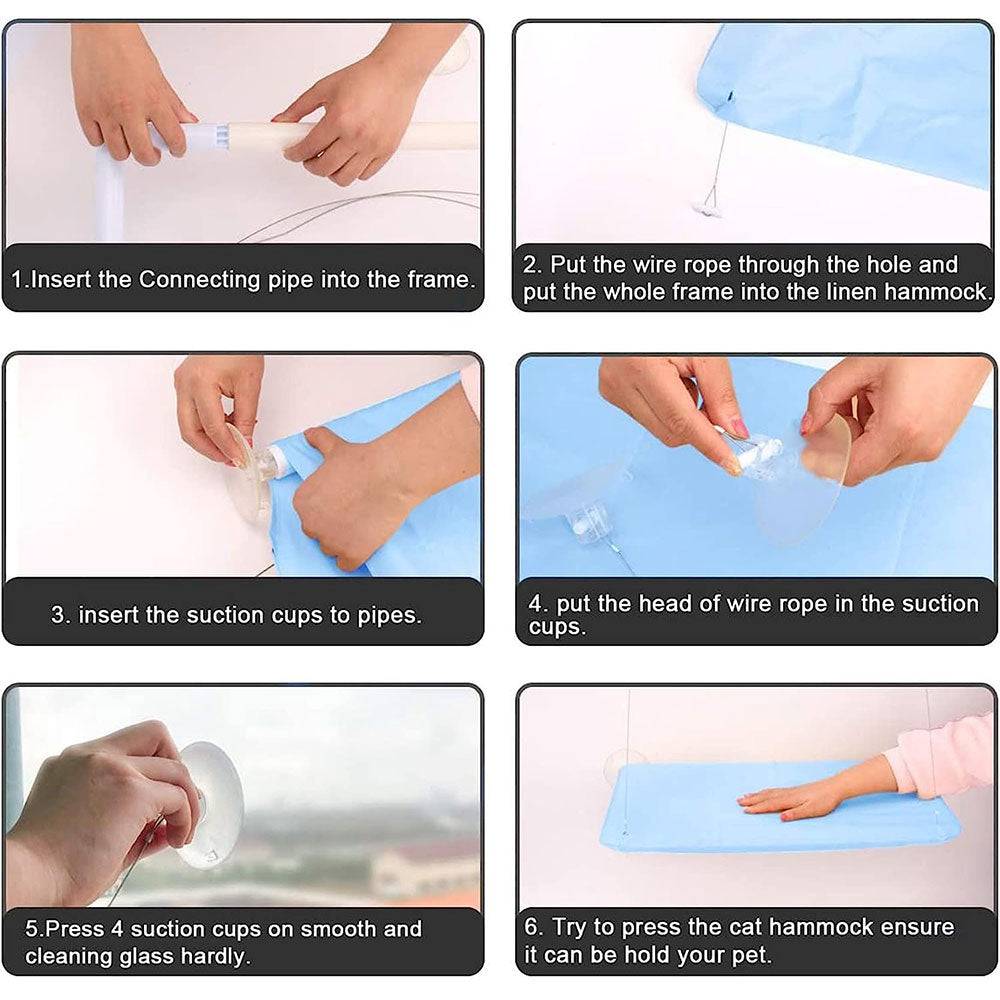 1.Insert the Connecting pipe into the frame.

2. Put the wire rope through the hole and put the whole frame into the linen hammock.

3. insert the suction cups to pipes.

4. put the head of wire rope in the suction cups.

5.Press 4 suction cups on smooth and cleaning glass hardly.

6. Try to press the cat hammock ensure it can be hold your pet.