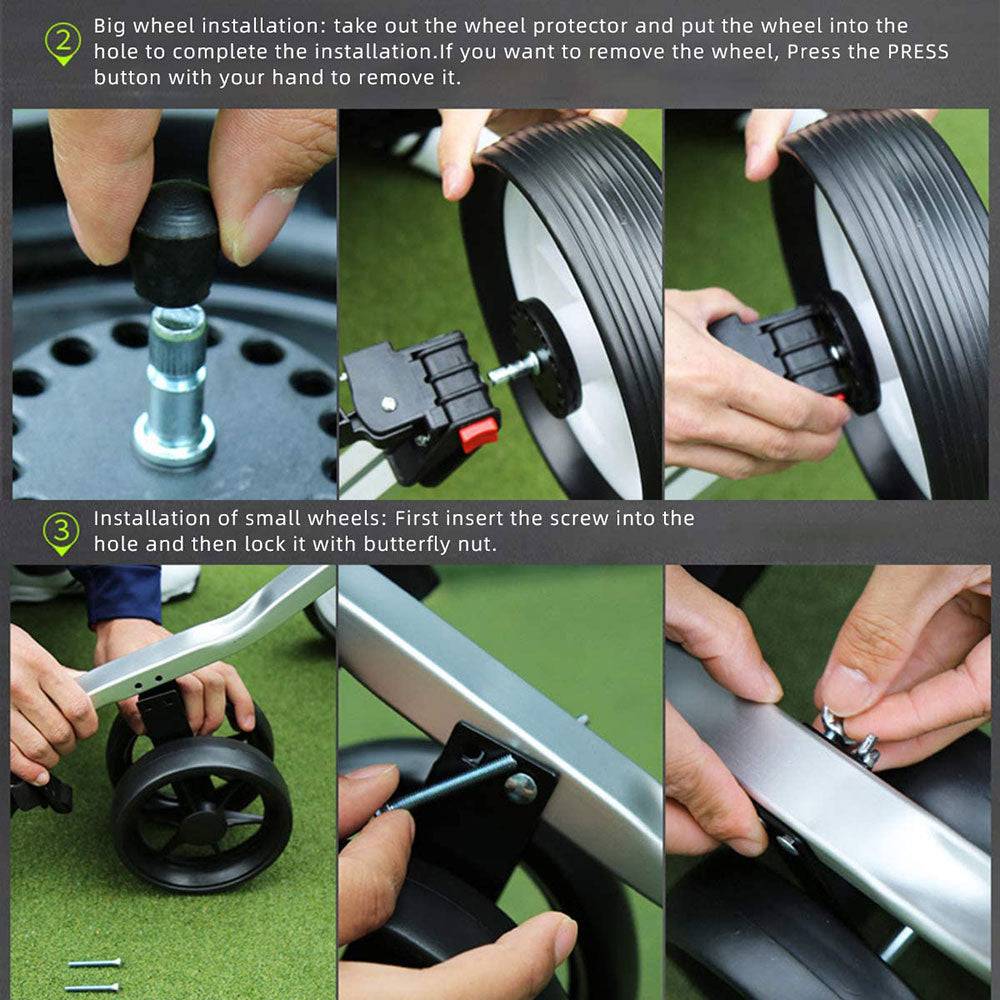 2 Big wheel installation: take out the wheel protector and put the wheel into the hole to complete the installation.If you want to remove the wheel, Press the PRESS button with your hand to remove it.

3 Installation of small wheels: First insert the screw into the hole and then lock it with butterfly nut.