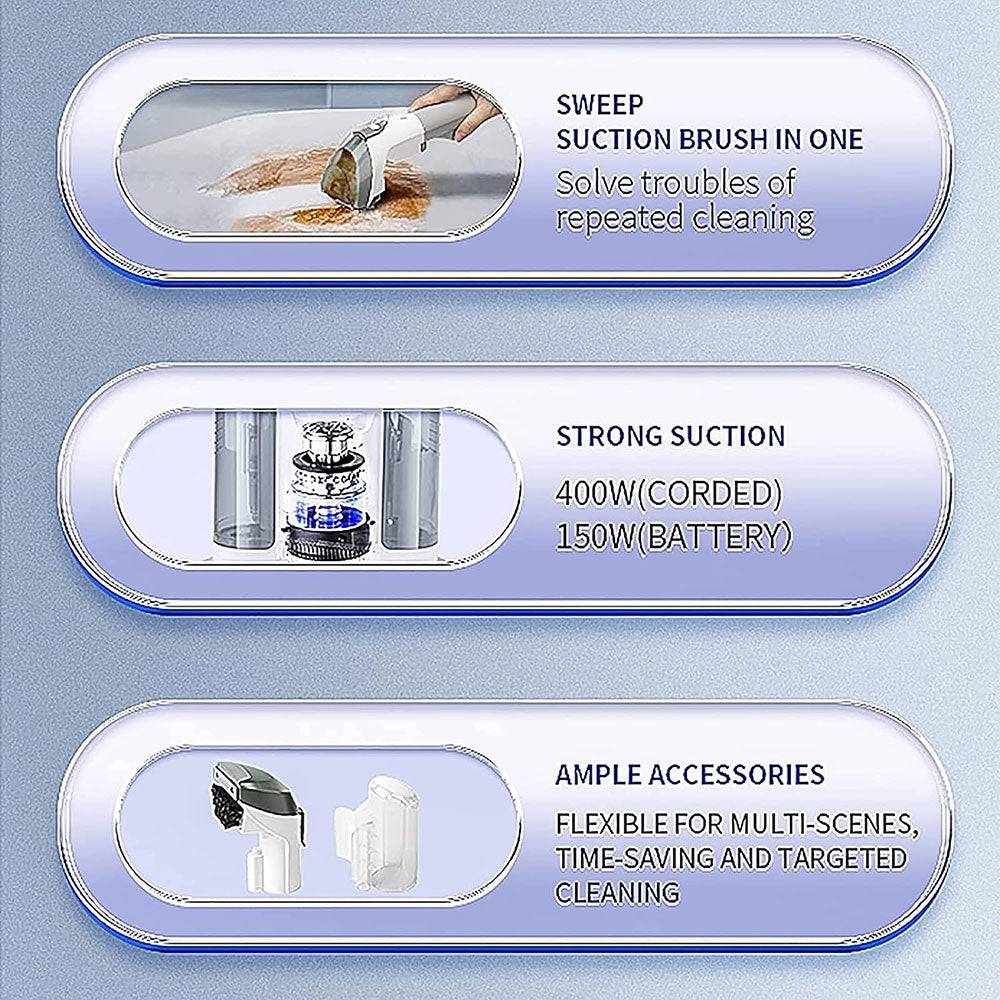 SWEEP
SUCTION BRUSH IN ONE
Solve troubles of repeated cleaning

STRONG SUCTION
400W(CORDED)
150W(BATTERY)

AMPLE ACCESSORIES
FLEXIBLE FOR MULTI-SCENES, TIME-SAVING AND TARGETED CLEANING