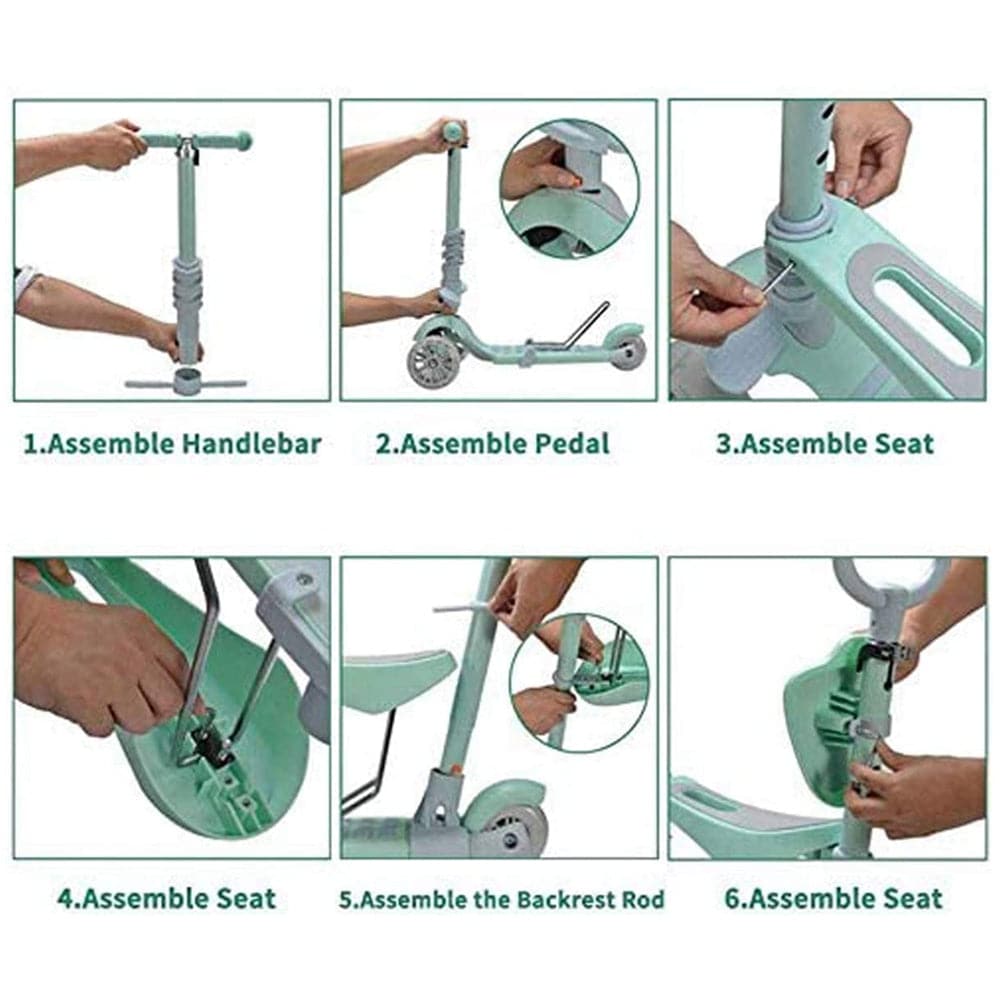 1.Assemble Handlebar

2.Assemble Pedal

3.Assemble Seat

4.Assemble Seat

5.Assemble the Backrest Rod

6.Assemble Seat