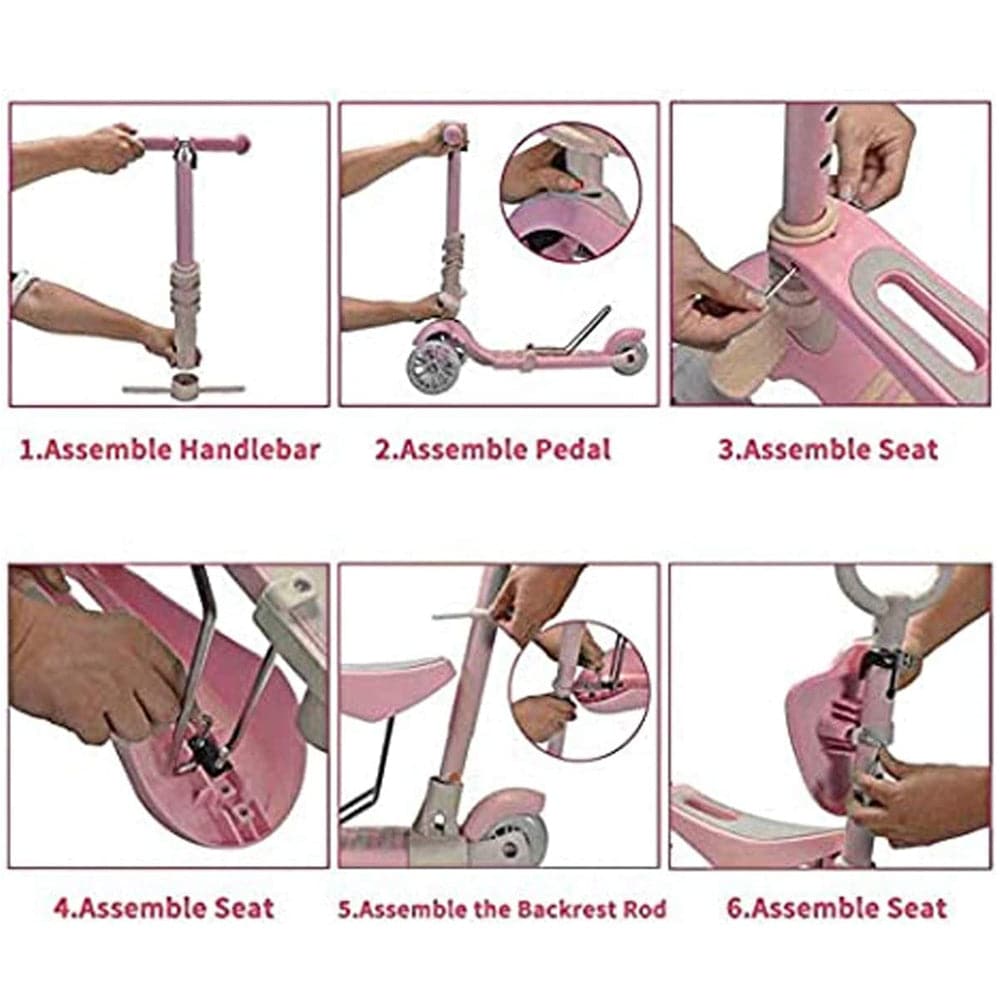 1.Assemble Handlebar

2.Assemble Pedal

3.Assemble Seat

4.Assemble Seat

5.Assemble the Backrest Rod

6.Assemble Seat