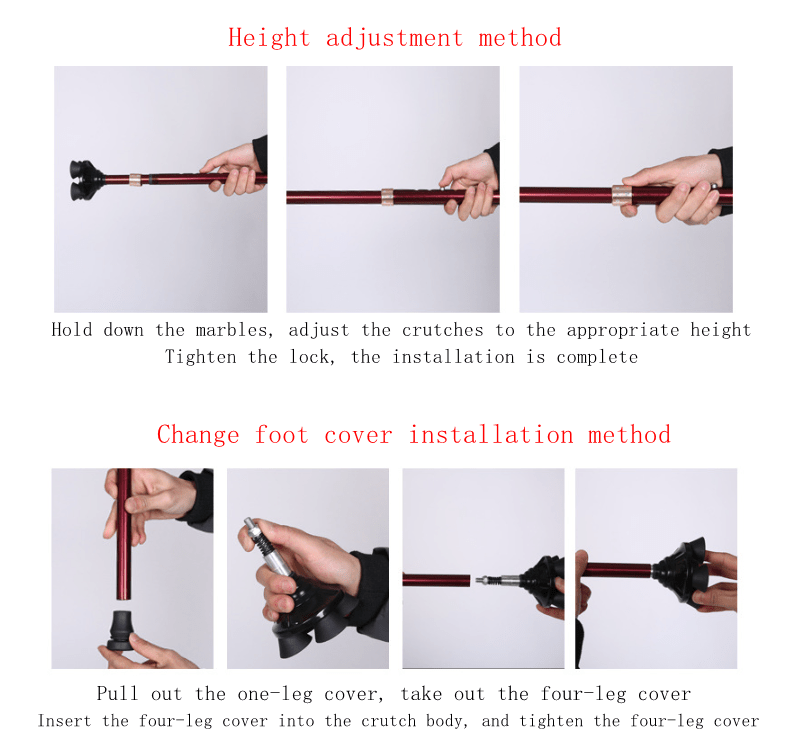 Height adjustment method

Hold down the marbles, adjust the crutches to the appropriate height
Tighten the lock, the installation is complete

Change foot cover installation method

Pull out the one-leg cover, take out the four-leg cover
Insert the four-leg cover into the crutch body, and tighten the four-leg cover