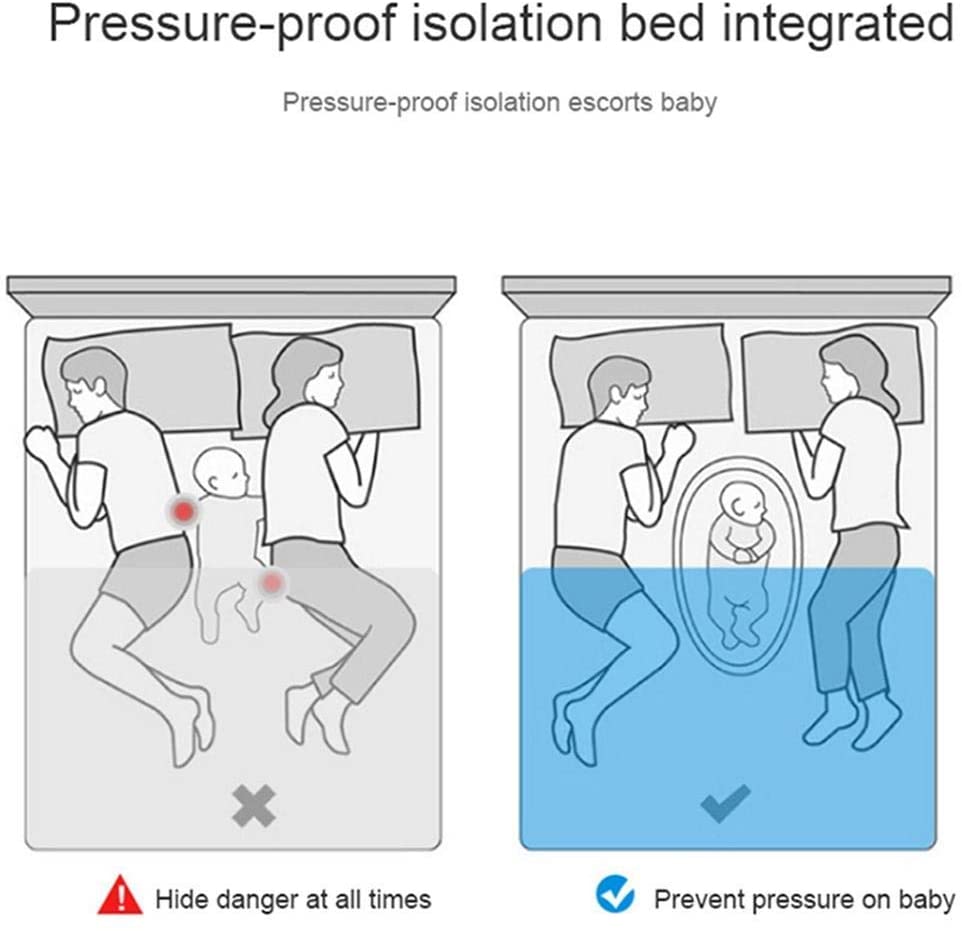 Pressure-proof isolation bed integrated

Pressure-proof isolation escorts baby

Hide danger at all times

Prevent pressure on baby