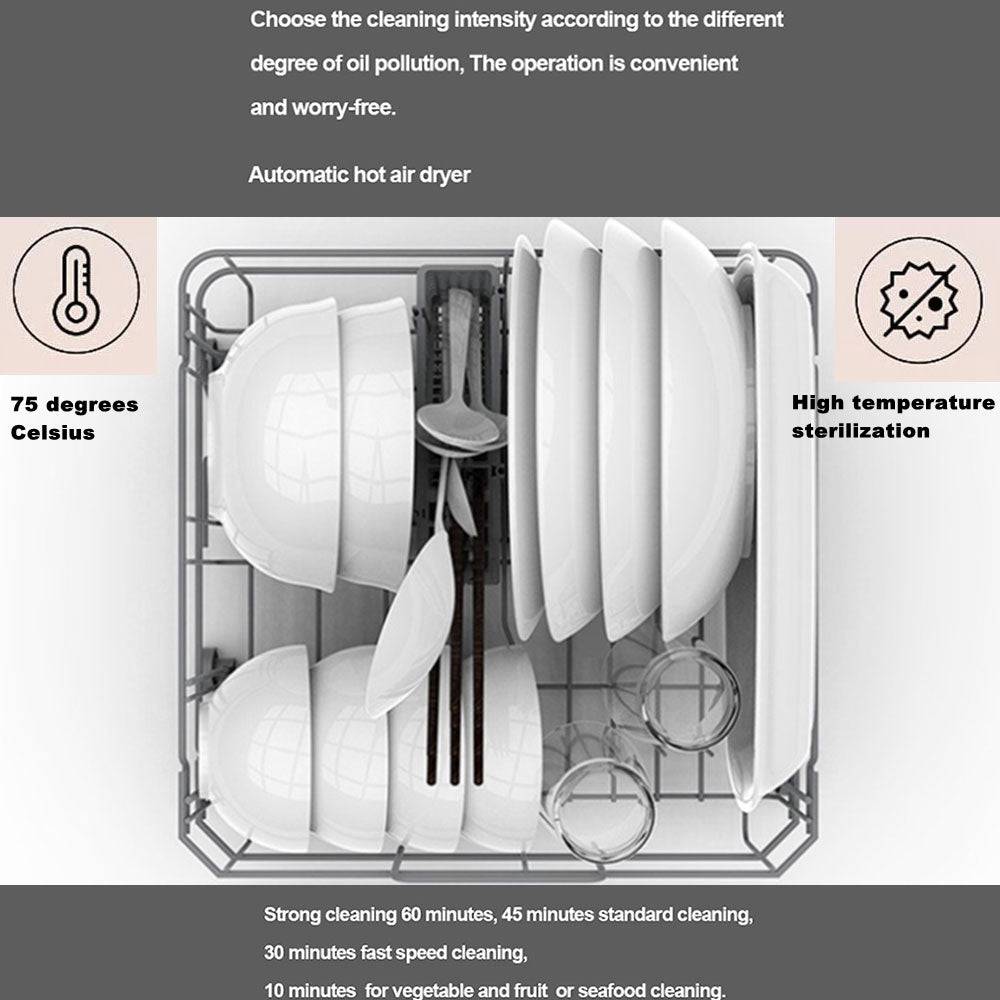 Choose the cleaning intensity according to the different degree of oil pollution, The operation is convenient and worry-free.

Automatic hot air dryer

75 degrees Celsius

High temperature sterilization

Strong cleaning 60 minutes, 45 minutes standard cleaning,
30 minutes fast speed cleaning,
10 minutes for vegetable and fruit or seafood cleaning.