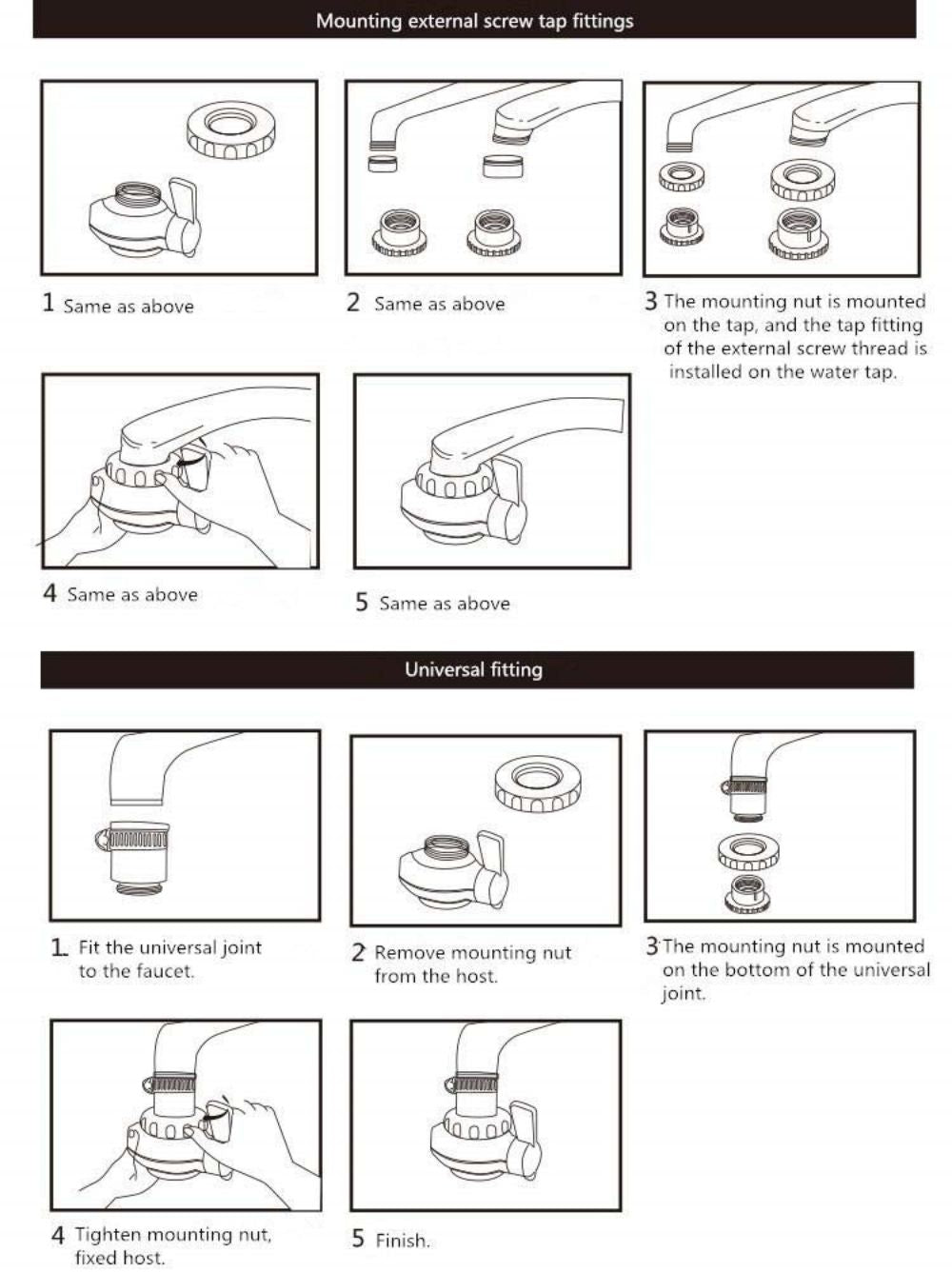 Mounting external screw tap fittings

1 Same as above

2 Same as above

3 The mounting nut is mounted on the tap, and the tap fitting of the external screw thread is installed on the water tap.

4 Same as above

5 Same as above

Universal fitting

1. Fit the universal joint to the faucet.

2 Remove mounting nut from the host.

3 The mounting nut is mounted on the bottom of the universal joint.

4 Tighten mounting nut, fixed host.

5 Finish.