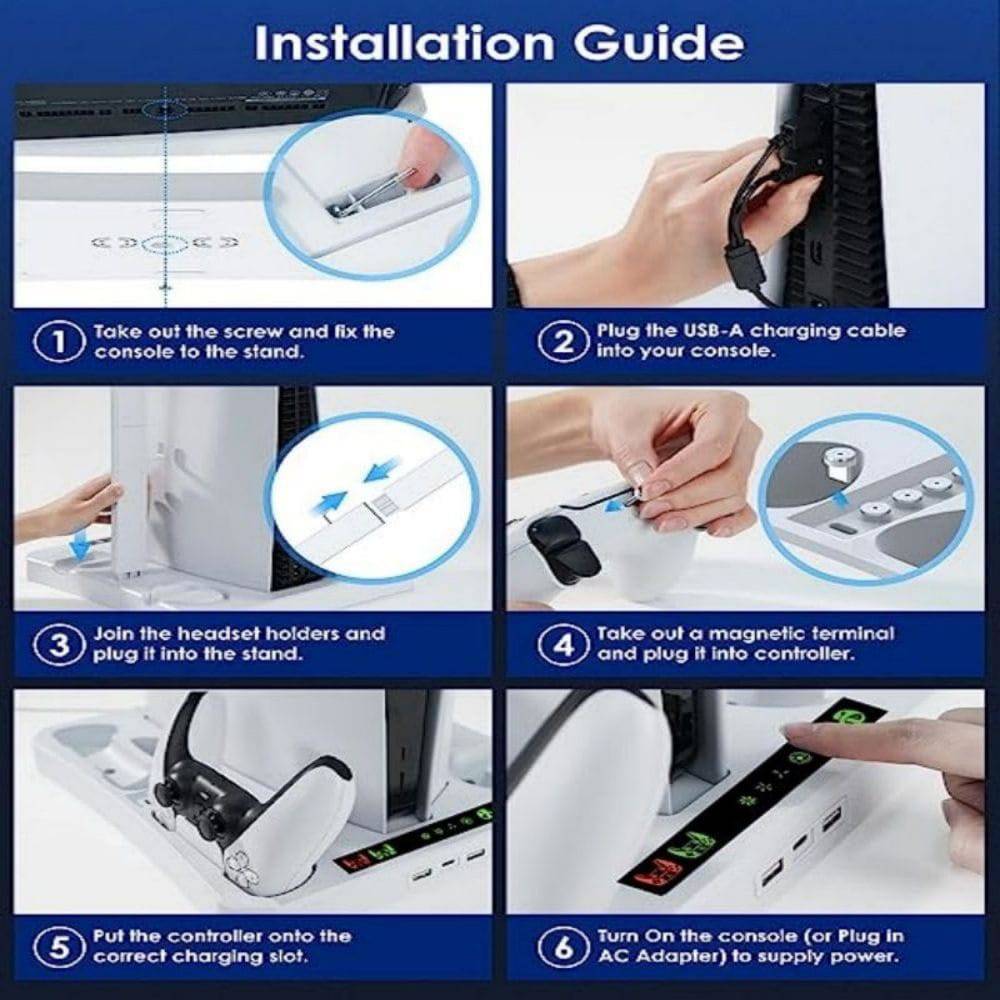 Installation Guide

1 Take out the screw and fix the console to the stand.

2 Plug the USB-A charging cable into your console.

3 Join the headset holders and plug it into the stand.

4 Take out a magnetic terminal and plug it into controller.

5 Put the controller onto the correct charging slot.

6 Turn On the console (or Plug in AC Adapter) to supply power.