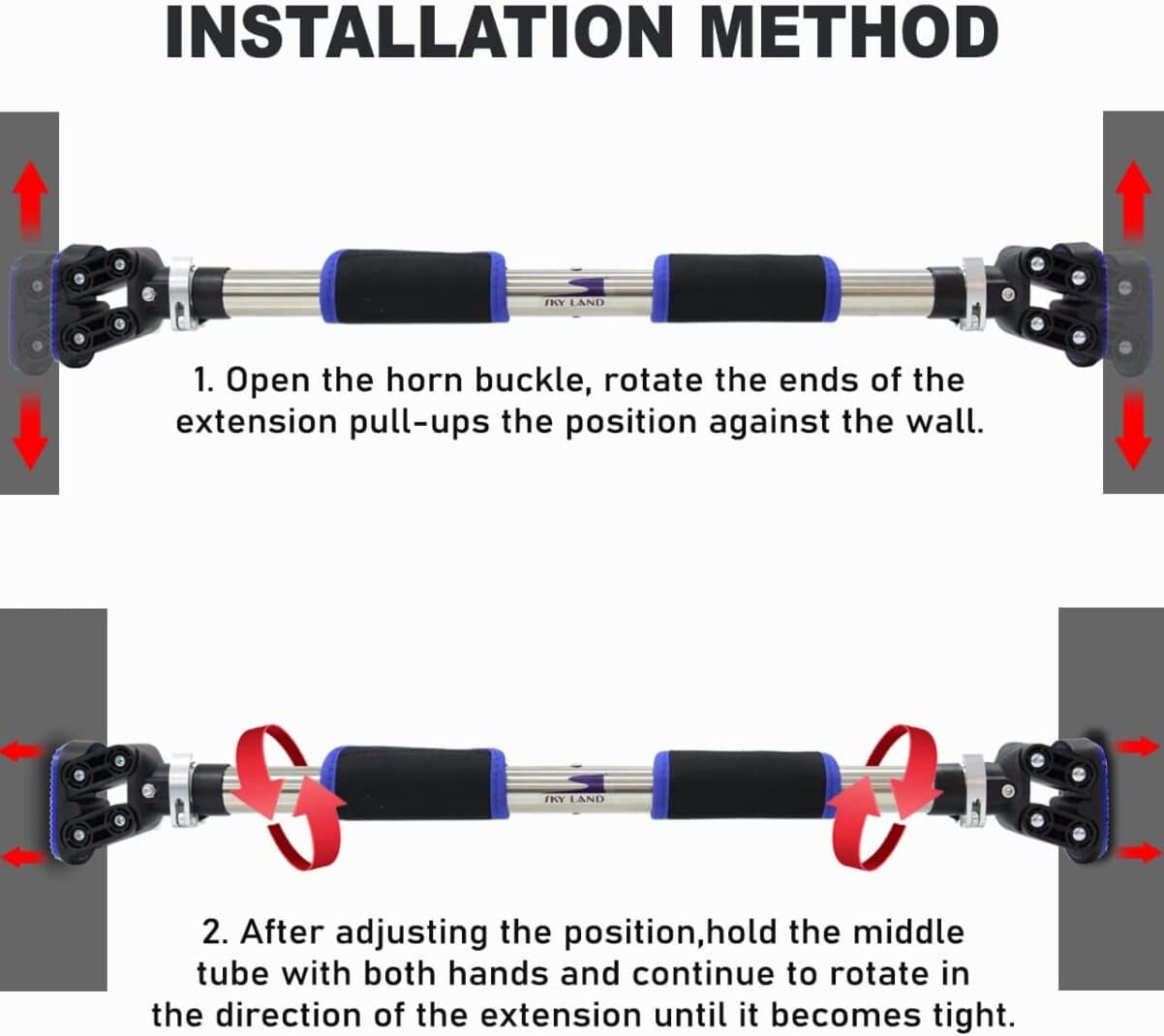 INSTALLATION METHOD

SKY LAND

1. Open the horn buckle, rotate the ends of the extension pull-ups the position against the wall.

SKY LAND

2. After adjusting the position,hold the middle tube with both hands and continue to rotate in the direction of the extension until it becomes tight.